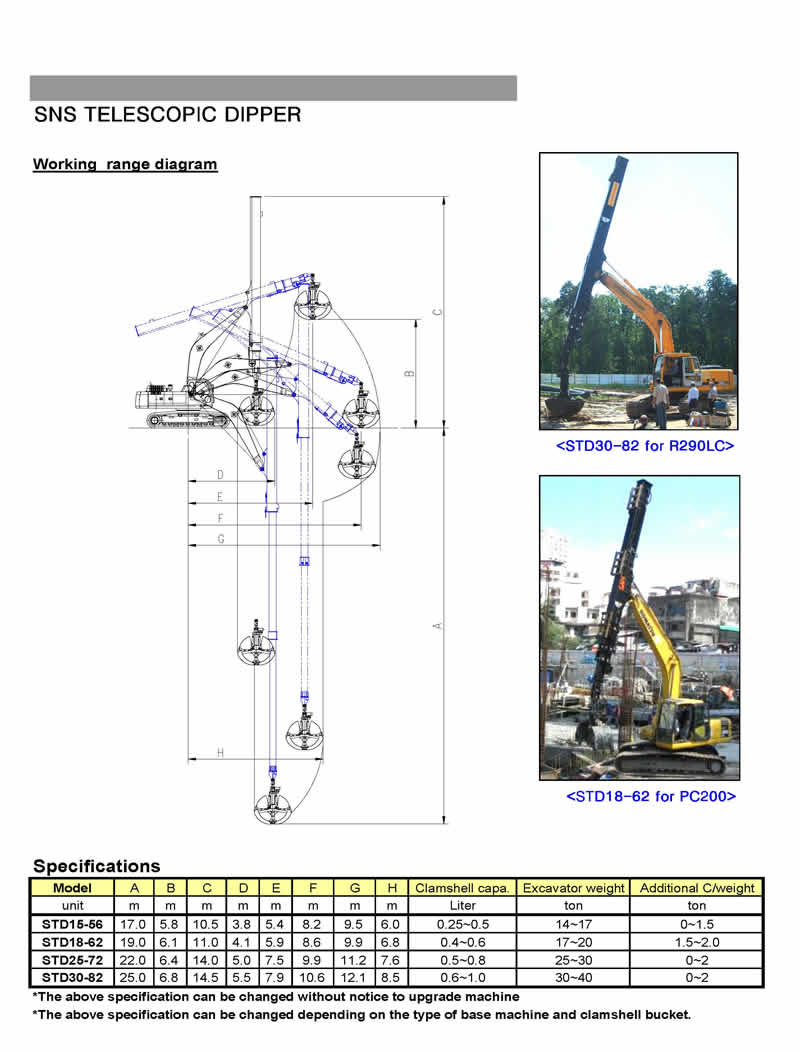 SNS TELESCOPIC DIPPER

Working range diagram

C
B
D
E
F
G
A
H

<STD30-82 for R290LC>

<STD18-62 for PC200>

Specifications

| Model | A | B | C | D | E | F | G | H | Clamshell capa. | Excavator weight | Additional C/weight |
|---|---|---|---|---|---|---|---|---|---|---|---|
| unit | m | m | m | m | m | m | m | m | Liter | ton | ton |
| STD15-56 | 17.0 | 5.8 | 10.5 | 3.8 | 5.4 | 8.2 | 9.5 | 6.0 | 0.25~0.5 | 14~17 | 0~1.5 |
| STD18-62 | 19.0 | 6.1 | 11.0 | 4.1 | 5.9 | 8.6 | 9.9 | 6.8 | 0.4~0.6 | 17~20 | 1.5~2.0 |
| STD25-72 | 22.0 | 6.4 | 14.0 | 5.0 | 7.5 | 9.9 | 11.2 | 7.6 | 0.5~0.8 | 25~30 | 0~2 |
| STD30-82 | 25.0 | 6.8 | 14.5 | 5.5 | 7.9 | 10.6 | 12.1 | 8.5 | 0.6~1.0 | 30~40 | 0~2 |

*The above specification can be changed without notice to upgrade machine
*The above specification can be changed depending on the type of base machine and clamshell bucket.